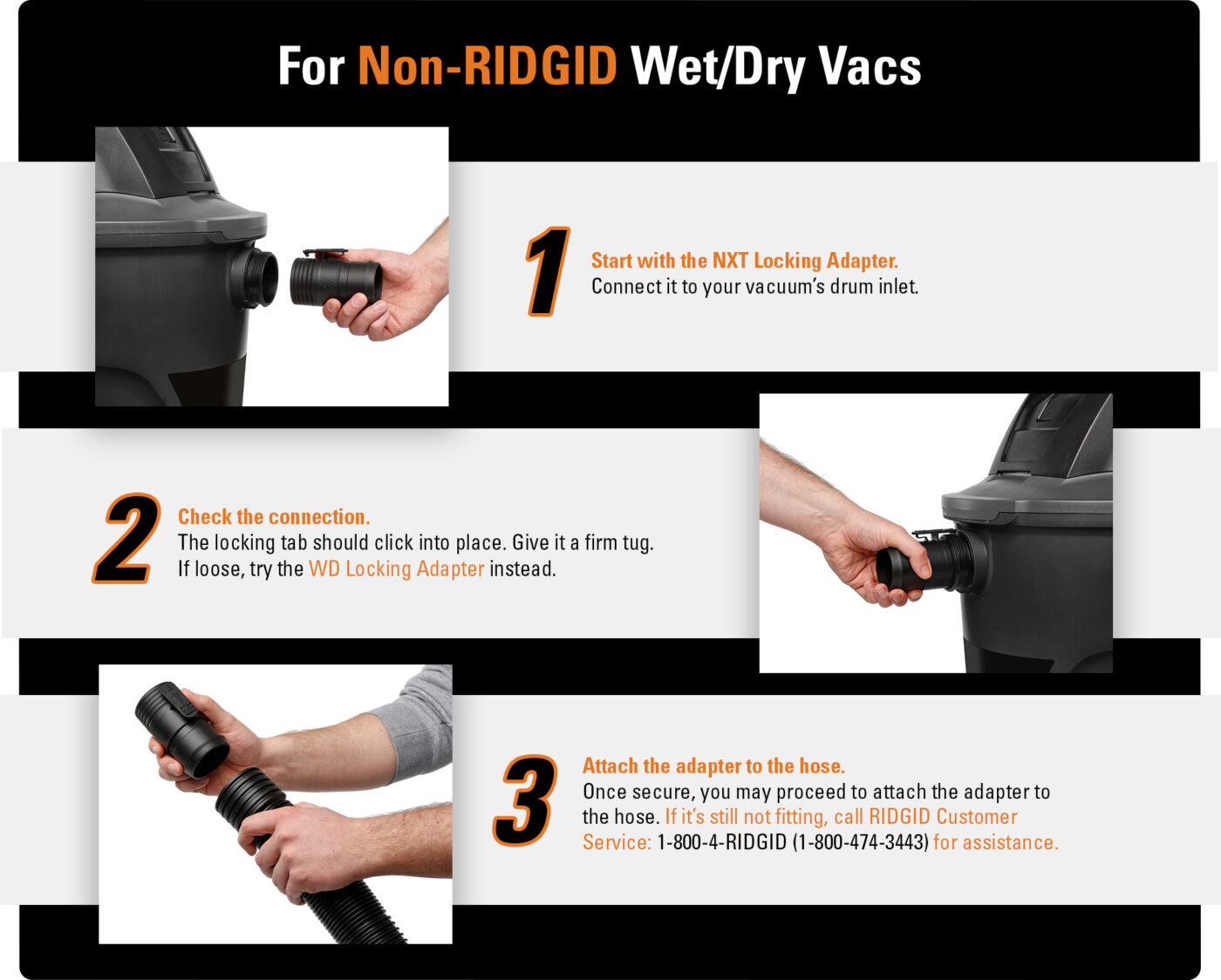 For Non-RIDGID Wet/Dry Vacs

1 Start with the NXT Locking Adapter.
Connect it to your vacuum's drum inlet.

2 Check the connection.
The locking tab should click into place. Give it a firm tug. If loose, try the WD Locking Adapter instead.

3 Attach the adapter to the hose.
Once secure, you may proceed to attach the adapter to the hose. If it's still not fitting, call RIDGID Customer Service: 1-800-4-RIDGID (1-800-474-3443) for assistance.